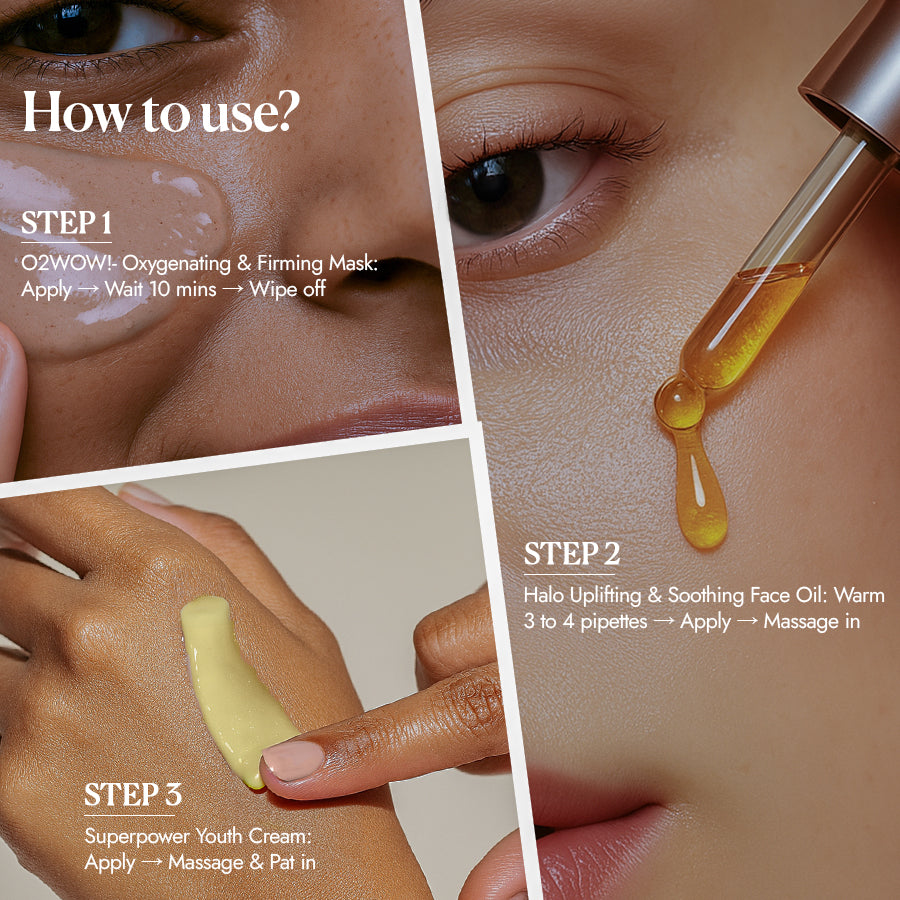 How to use?

STEP 1

O2WOW!- Oxygenating & Firming Mask: Apply → Wait 10 mins → Wipe off

STEP 2

Halo Uplifting & Soothing Face Oil: Warm 3 to 4 pipettes → Apply → Massage in

STEP 3

Superpower Youth Cream: Apply → Massage & Pat in