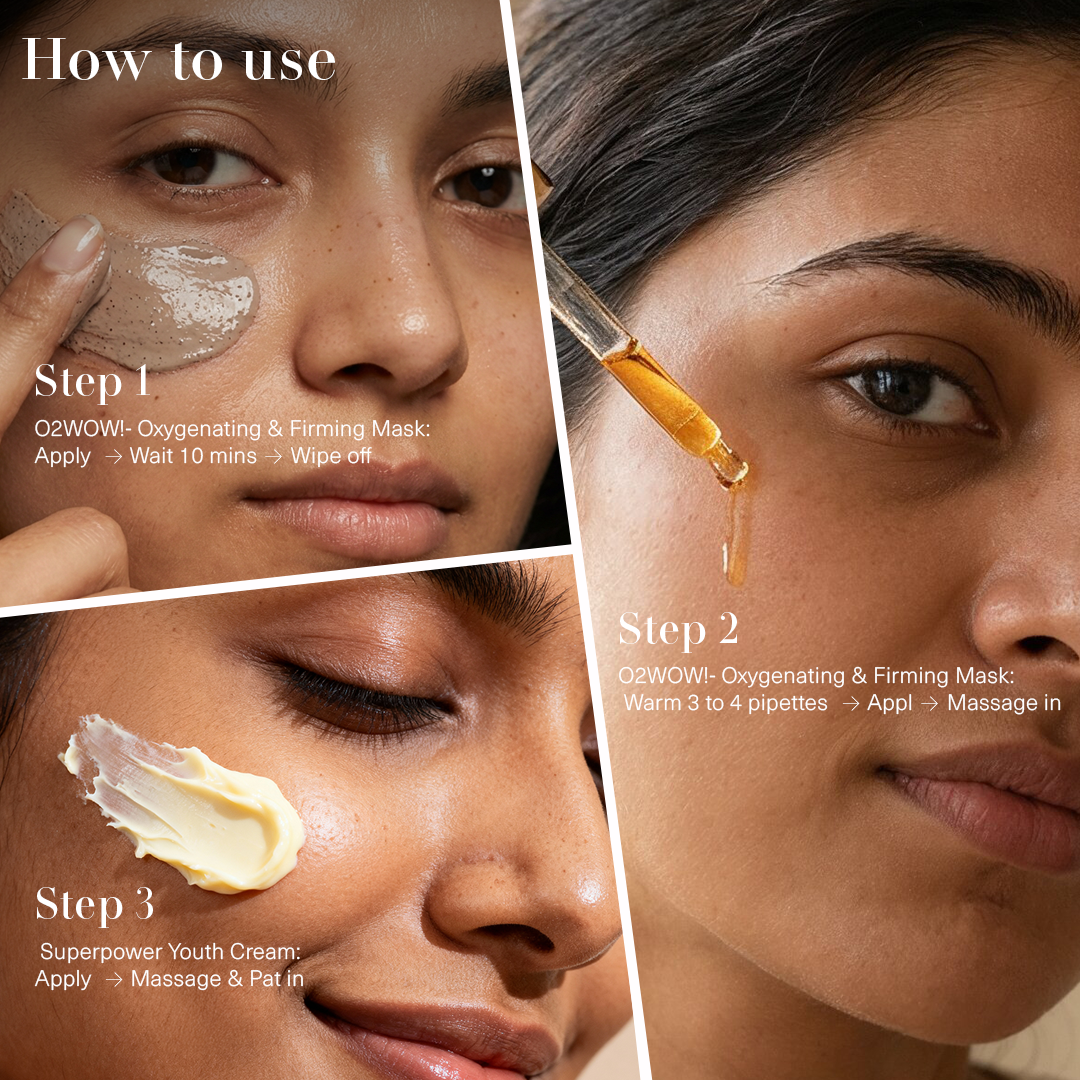 How to use

Step 1

O2WOW!- Oxygenating & Firming Mask: Apply → Wait 10 mins → Wipe off

Step 2

O2WOW!- Oxygenating & Firming Mask: Warm 3 to 4 pipettes → Appl → Massage in

Step 3

Superpower Youth Cream: Apply → Massage & Pat in